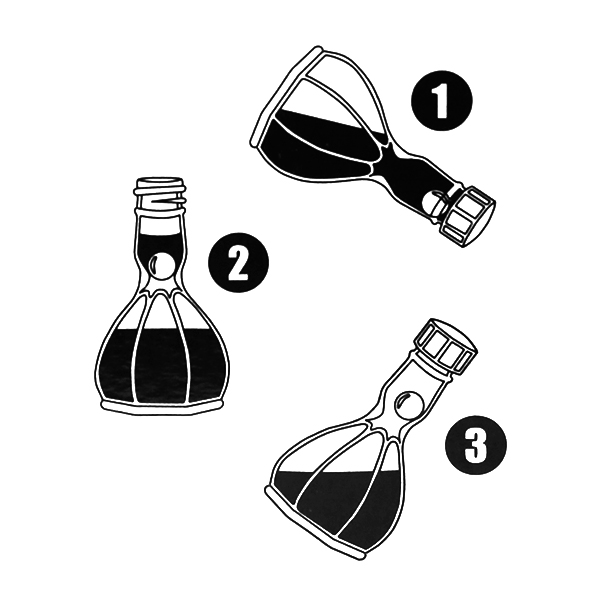 1

2

3