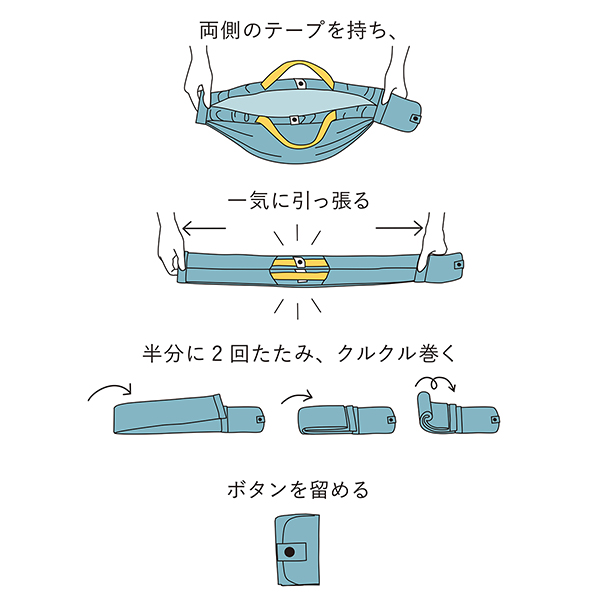 両側のテープを持ち、

一気に引っ張る

半分に２回たたみ、クルクル巻く

ボタンを留める