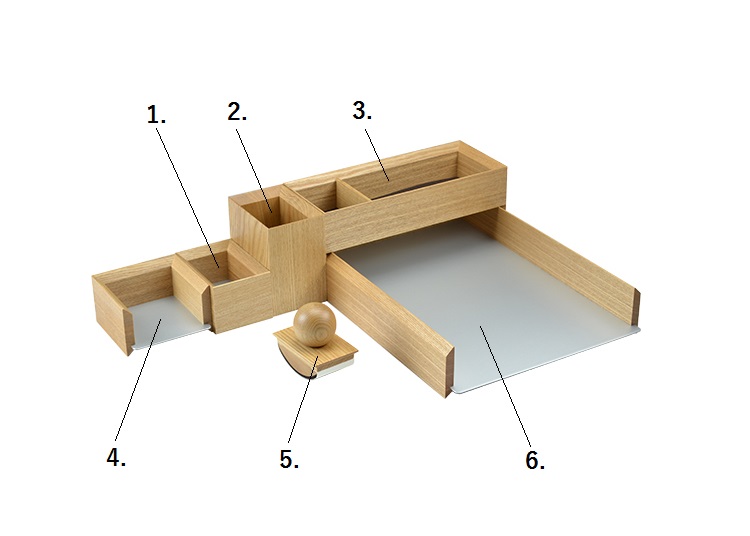 1.
2.
3.
4.
5.
6.