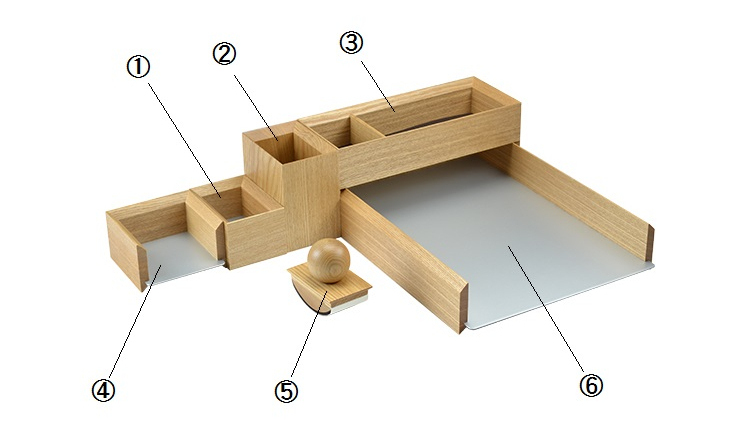 ①
②
③
④
⑤
⑥